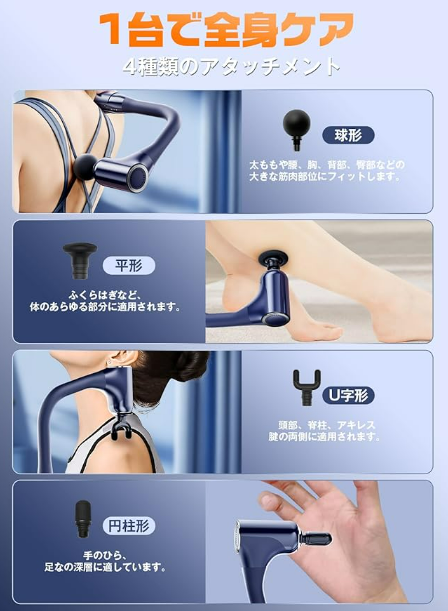 1台で全身ケア

4種類のアタッチメント

球形

太ももや腰、胸、背部、臀部などの大きな筋肉部位にフィットします。

平形

ふくらはぎなど、体のあらゆる部分に適用されます。

U字形

頭部、脊柱、アキレス腱の両側に適用されます。

円柱形

手のひら、足なの深層に適しています。